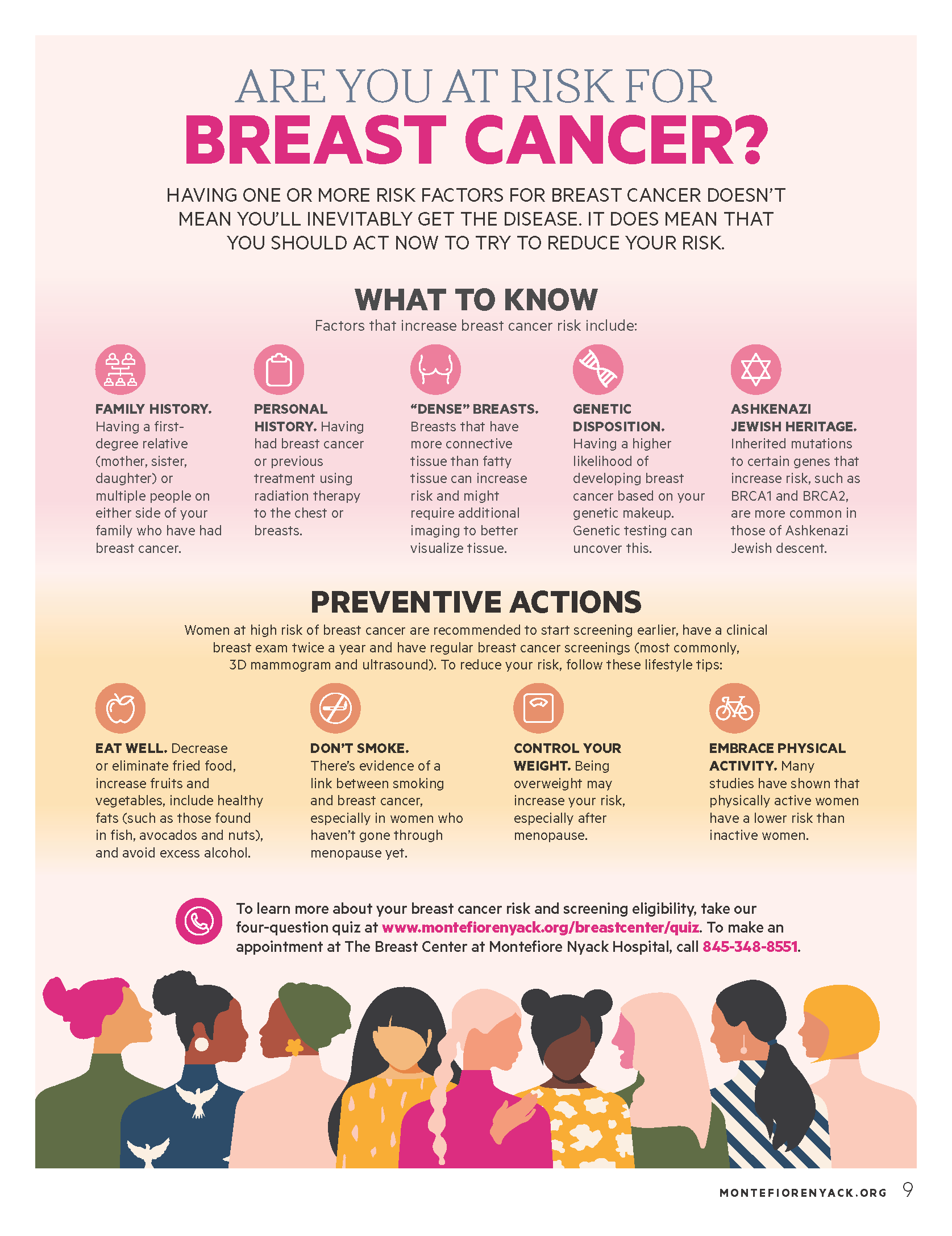 ARE YOU AT RISK FOR
BREAST CANCER?

HAVING ONE OR MORE RISK FACTORS FOR BREAST CANCER DOESN'T MEAN YOU'LL INEVITABLY GET THE DISEASE. IT DOES MEAN THAT YOU SHOULD ACT NOW TO TRY TO REDUCE YOUR RISK.

WHAT TO KNOW

Factors that increase breast cancer risk include:

FAMILY HISTORY. Having a first-degree relative (mother, sister, daughter) or multiple people on either side of your family who have had breast cancer.

PERSONAL HISTORY. Having had breast cancer or previous treatment using radiation therapy to the chest or breasts.

"DENSE" BREASTS. Breasts that have more connective tissue than fatty tissue can increase risk and might require additional imaging to better visualize tissue.

GENETIC DISPOSITION. Having a higher likelihood of developing breast cancer based on your genetic makeup. Genetic testing can uncover this.

ASHKENAZI JEWISH HERITAGE. Inherited mutations to certain genes that increase risk, such as BRCA1 and BRCA2, are more common in those of Ashkenazi Jewish descent.

PREVENTIVE ACTIONS

Women at high risk of breast cancer are recommended to start screening earlier, have a clinical breast exam twice a year and have regular breast cancer screenings (most commonly, 3D mammogram and ultrasound). To reduce your risk, follow these lifestyle tips:

EAT WELL. Decrease or eliminate fried food, increase fruits and vegetables, include healthy fats (such as those found in fish, avocados and nuts), and avoid excess alcohol.

DON'T SMOKE. There's evidence of a link between smoking and breast cancer, especially in women who haven't gone through menopause yet.

CONTROL YOUR WEIGHT. Being overweight may increase your risk, especially after menopause.

EMBRACE PHYSICAL ACTIVITY. Many studies have shown that physically active women have a lower risk than inactive women.

To learn more about your breast cancer risk and screening eligibility, take our four-question quiz at www.montefiorenyack.org/breastcenter/quiz. To make an appointment at The Breast Center at Montefiore Nyack Hospital, call 845-348-8551.

MONTEFIORENYACK.ORG 9